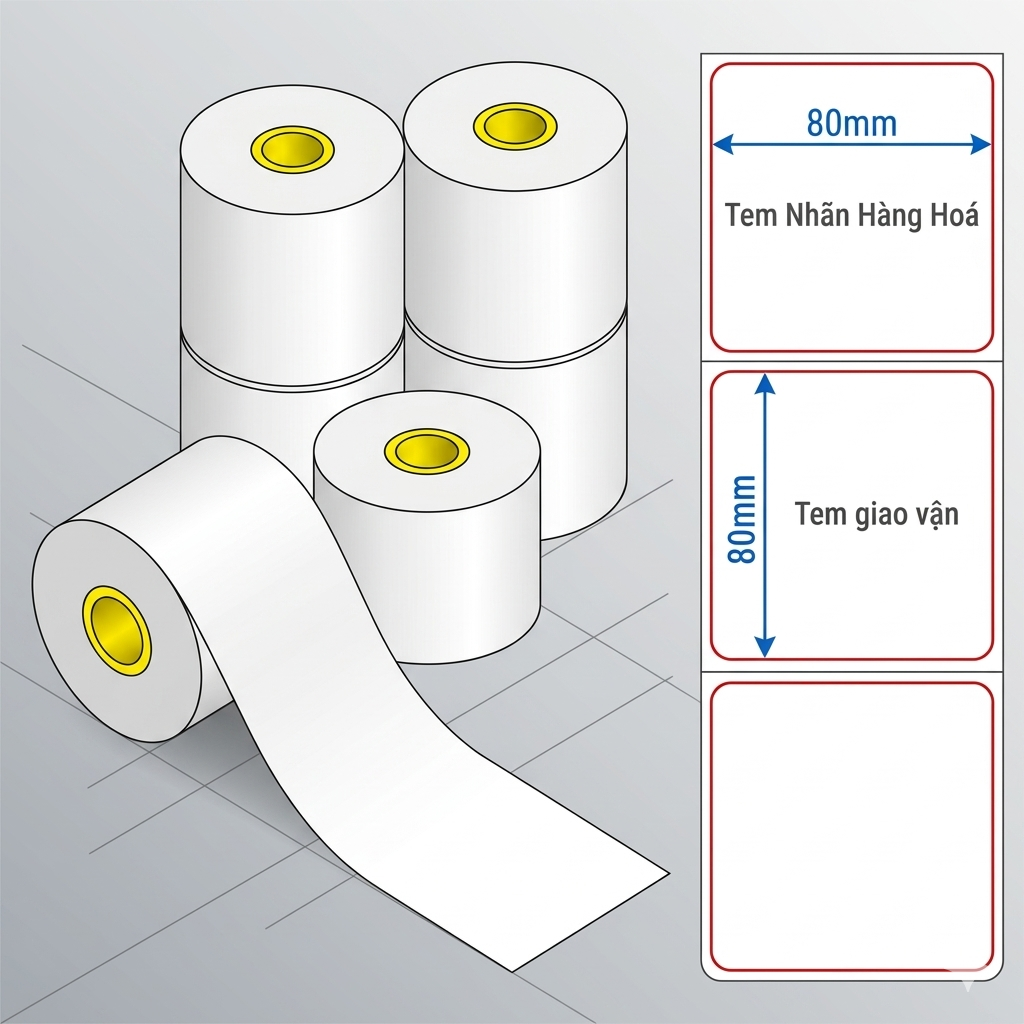 80mm

Tem Nhãn Hàng Hoá

80mm

Tem giao vận